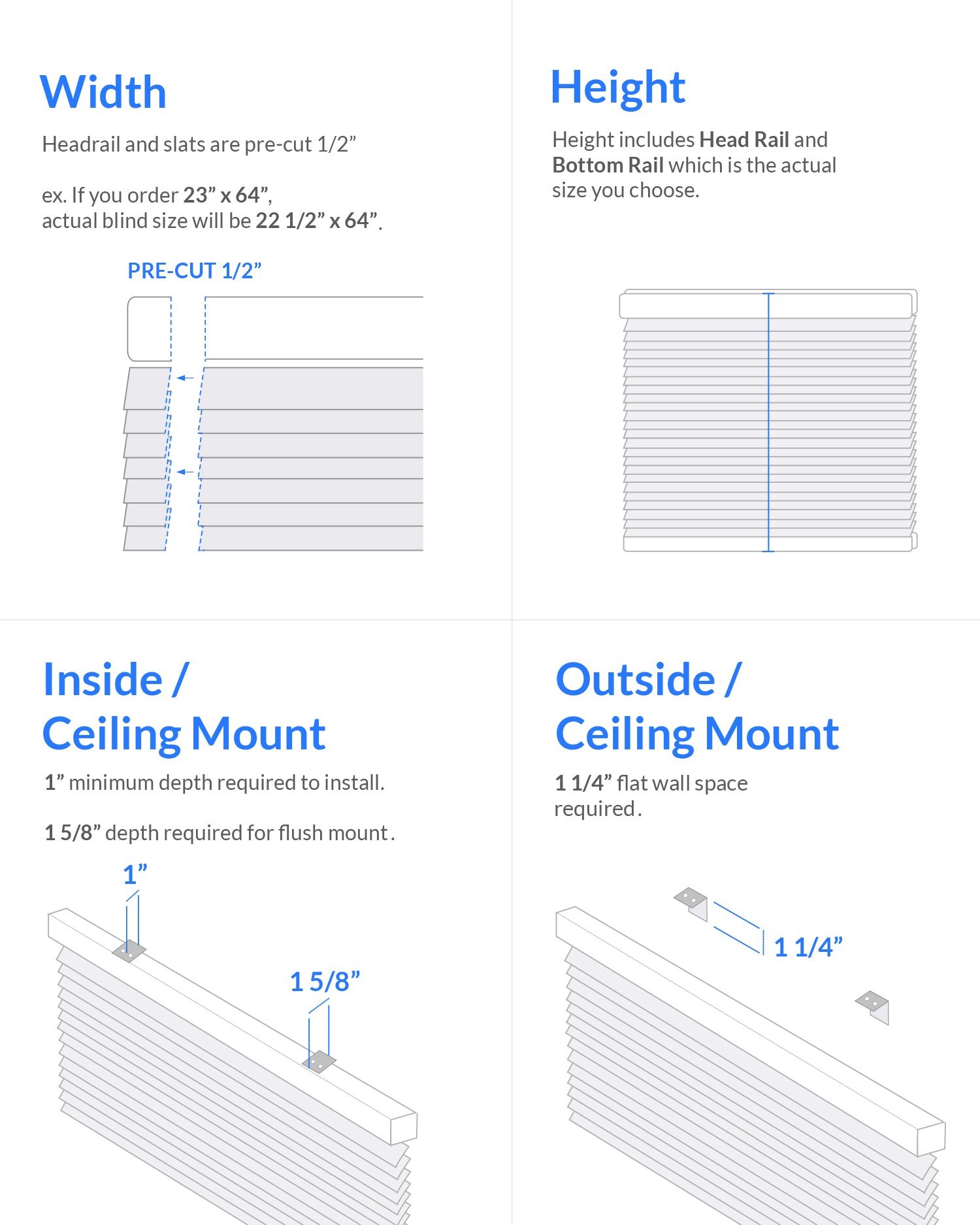 Width

Headrail and slats are pre-cut 1/2”

ex. If you order 23” x 64”, actual blind size will be 22 1/2” x 64”.

PRE-CUT 1/2”

Height

Height includes Head Rail and Bottom Rail which is the actual size you choose.

Inside / Ceiling Mount

1” minimum depth required to install.

1 5/8” depth required for flush mount.

1”

1 5/8”

Outside / Ceiling Mount

1 1/4” flat wall space required.

1 1/4”