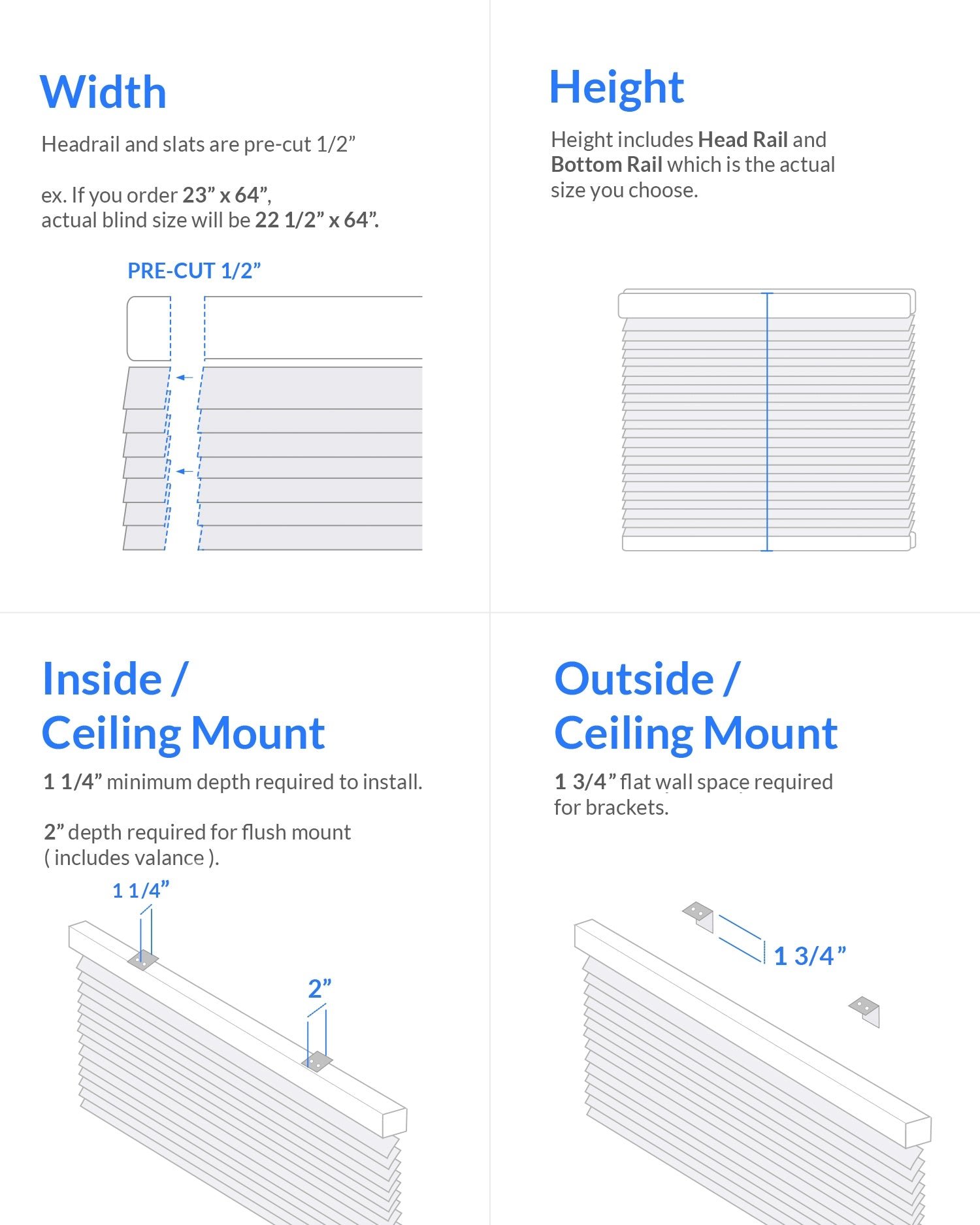 Width

Headrail and slats are pre-cut 1/2”

ex. If you order 23” x 64”,
actual blind size will be 22 1/2” x 64”.

PRE-CUT 1/2”

Height

Height includes Head Rail and Bottom Rail which is the actual size you choose.

Inside / Ceiling Mount

1 1/4” minimum depth required to install.

2” depth required for flush mount ( includes valance ).

1 1/4”

2”

Outside / Ceiling Mount

1 3/4” flat wall space required for brackets.

1 3/4”